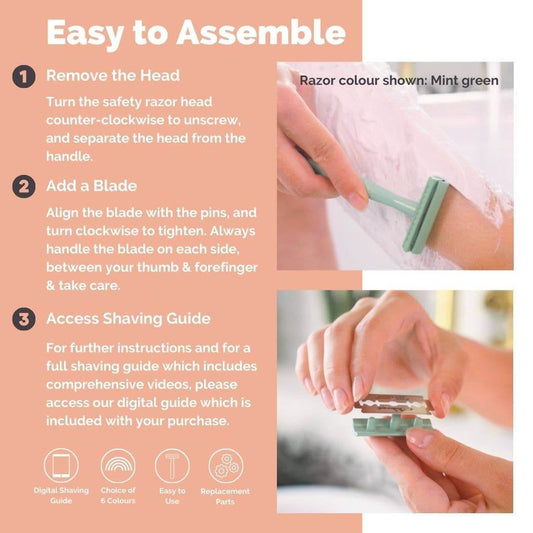 Easy to Assemble

1 Remove the Head

Turn the safety razor head counter-clockwise to unscrew, and separate the head from the handle.

2 Add a Blade

Align the blade with the pins, and turn clockwise to tighten. Always handle the blade on each side, between your thumb & forefinger & take care.

3 Access Shaving Guide

For further instructions and for a full shaving guide which includes comprehensive videos, please access our digital guide which is included with your purchase.

Digital Shaving Guide

Choice of 6 Colours

Easy to Use

Replacement Parts

Razor colour shown: Mint green