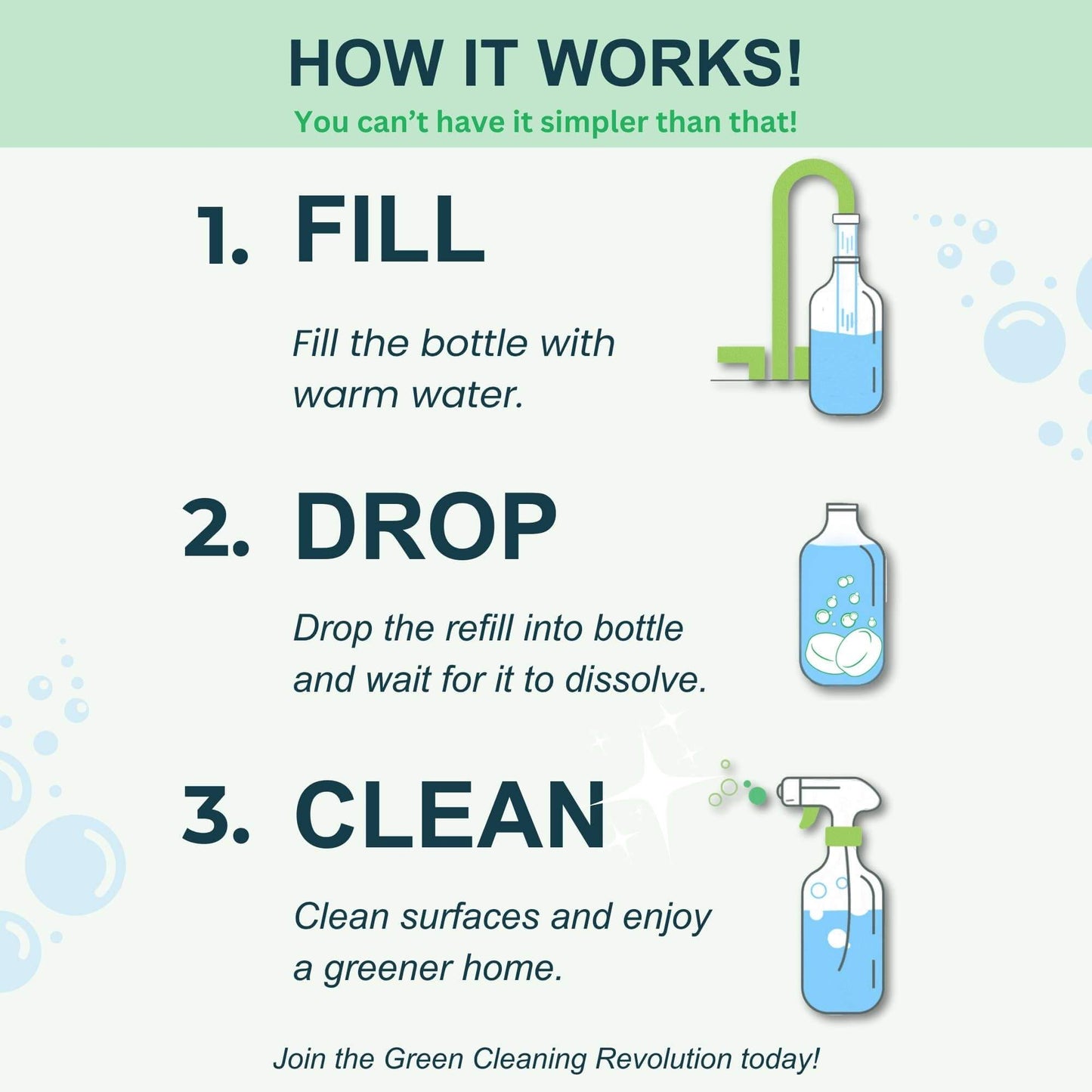 HOW IT WORKS!
You can't have it simpler than that!

1. FILL

Fill the bottle with warm water.

2. DROP

Drop the refill into bottle and wait for it to dissolve.

3. CLEAN

Clean surfaces and enjoy a greener home.

Join the Green Cleaning Revolution today!